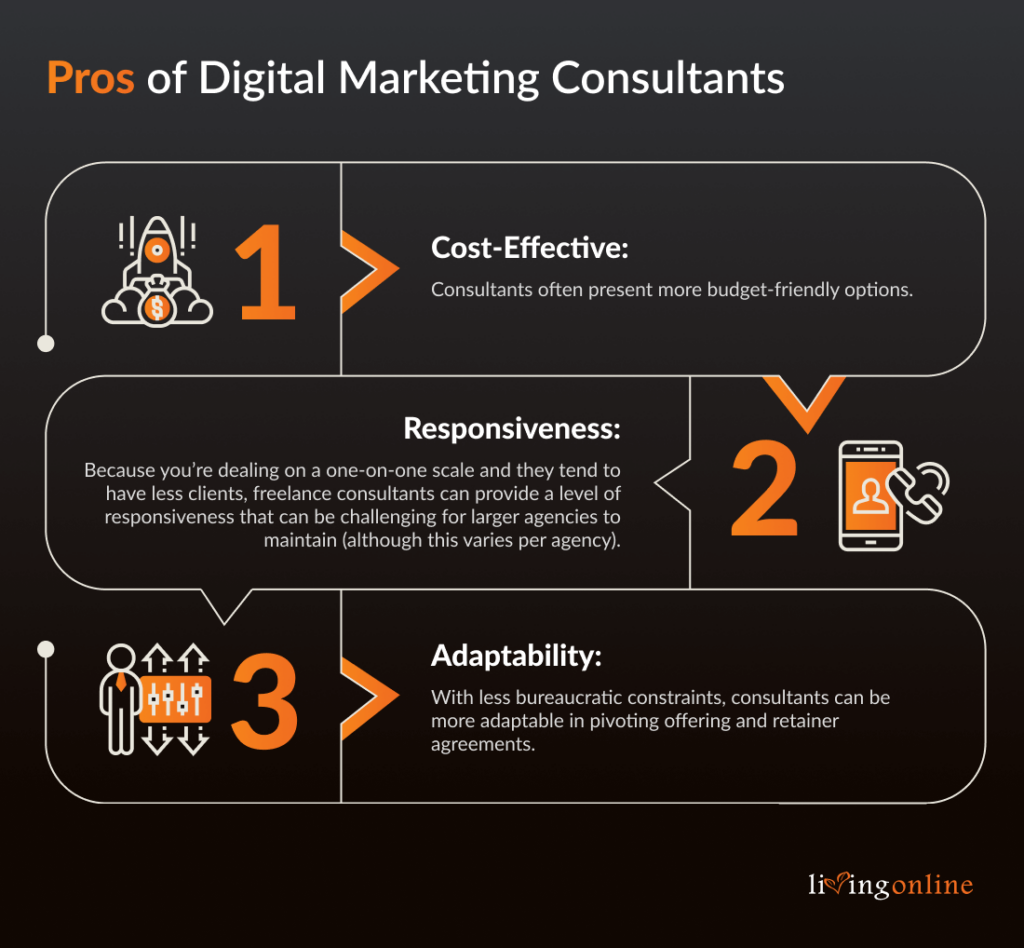 Pros of Digital Marketing Consultants

1

Cost-Effective:

Consultants often present more budget-friendly options.

Responsiveness:

Because you're dealing on a one-on-one scale and they tend to have less clients, freelance consultants can provide a level of responsiveness that can be challenging for larger agencies to maintain (although this varies per agency).

2

3

Adaptability:

With less bureaucratic constraints, consultants can be more adaptable in pivoting offering and retainer agreements.

livingonline